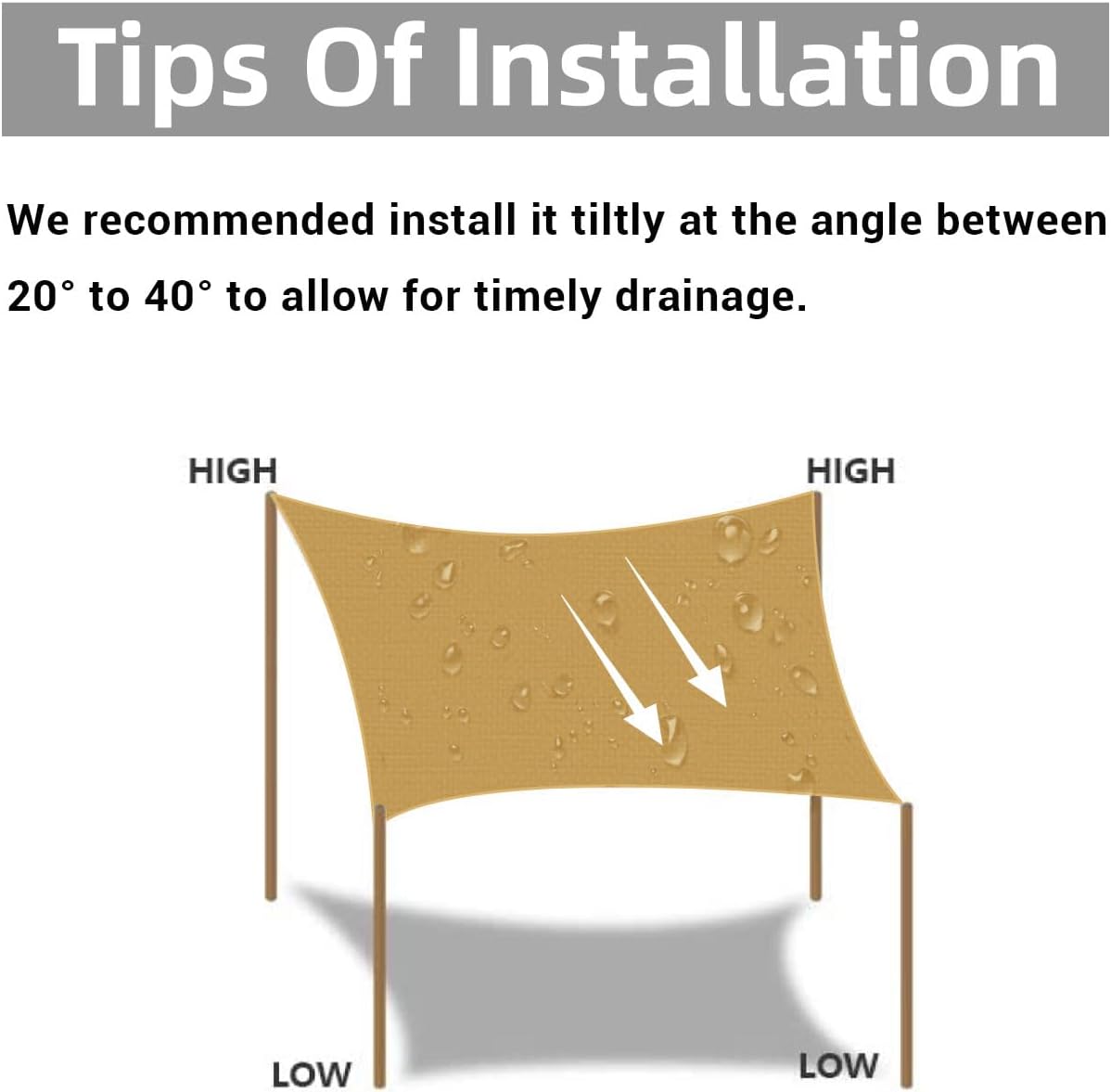 Tips Of Installation

We recommended install it tiltly at the angle between 20° to 40° to allow for timely drainage.

HIGH

HIGH

LOW

LOW