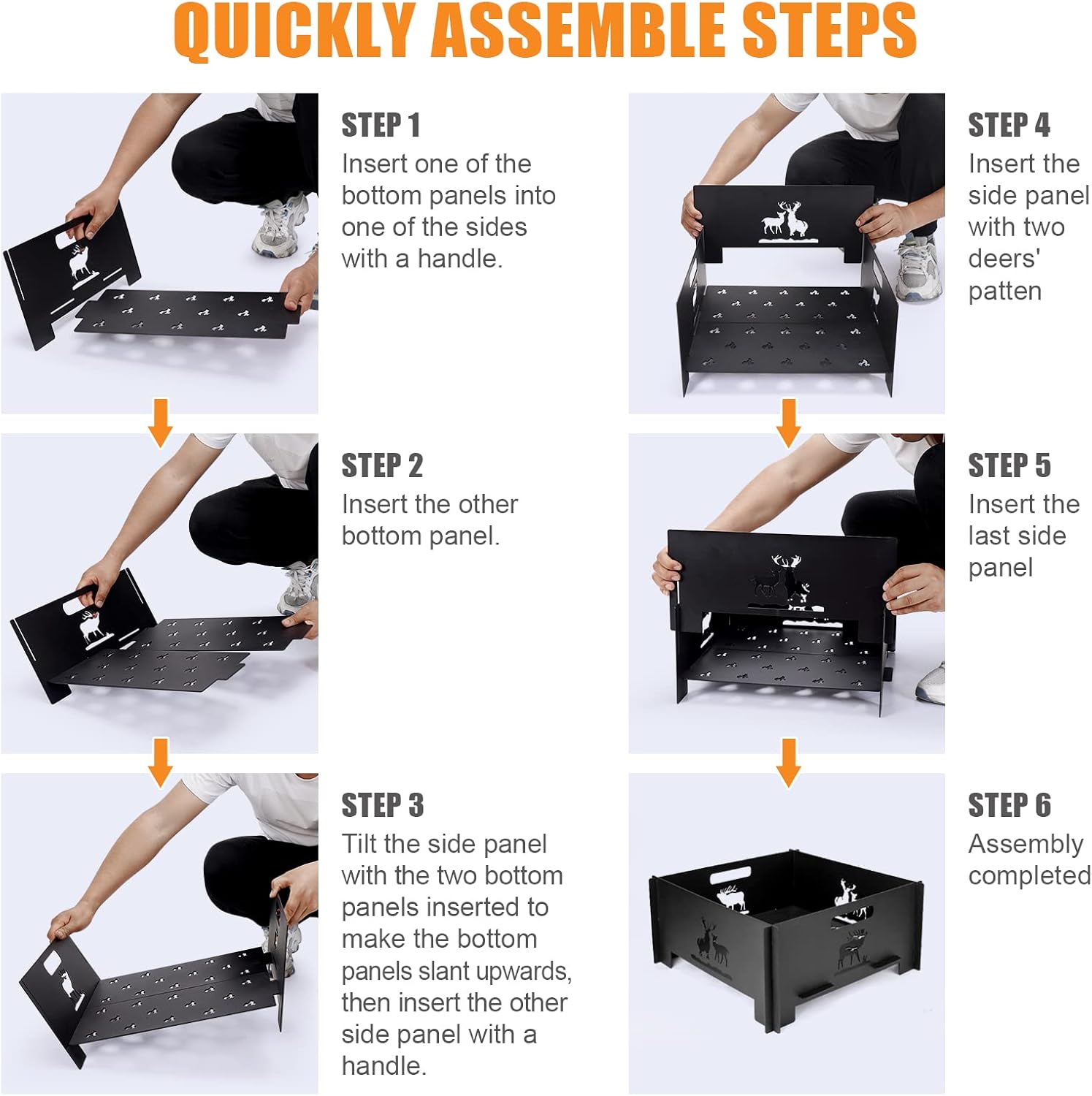 QUICKLY ASSEMBLE STEPS

STEP 1
Insert one of the bottom panels into one of the sides with a handle.

STEP 2
Insert the other bottom panel.

STEP 3
Tilt the side panel with the two bottom panels inserted to make the bottom panels slant upwards, then insert the other side panel with a handle.

STEP 4
Insert the side panel with two deers' patten

STEP 5
Insert the last side panel

STEP 6
Assembly completed