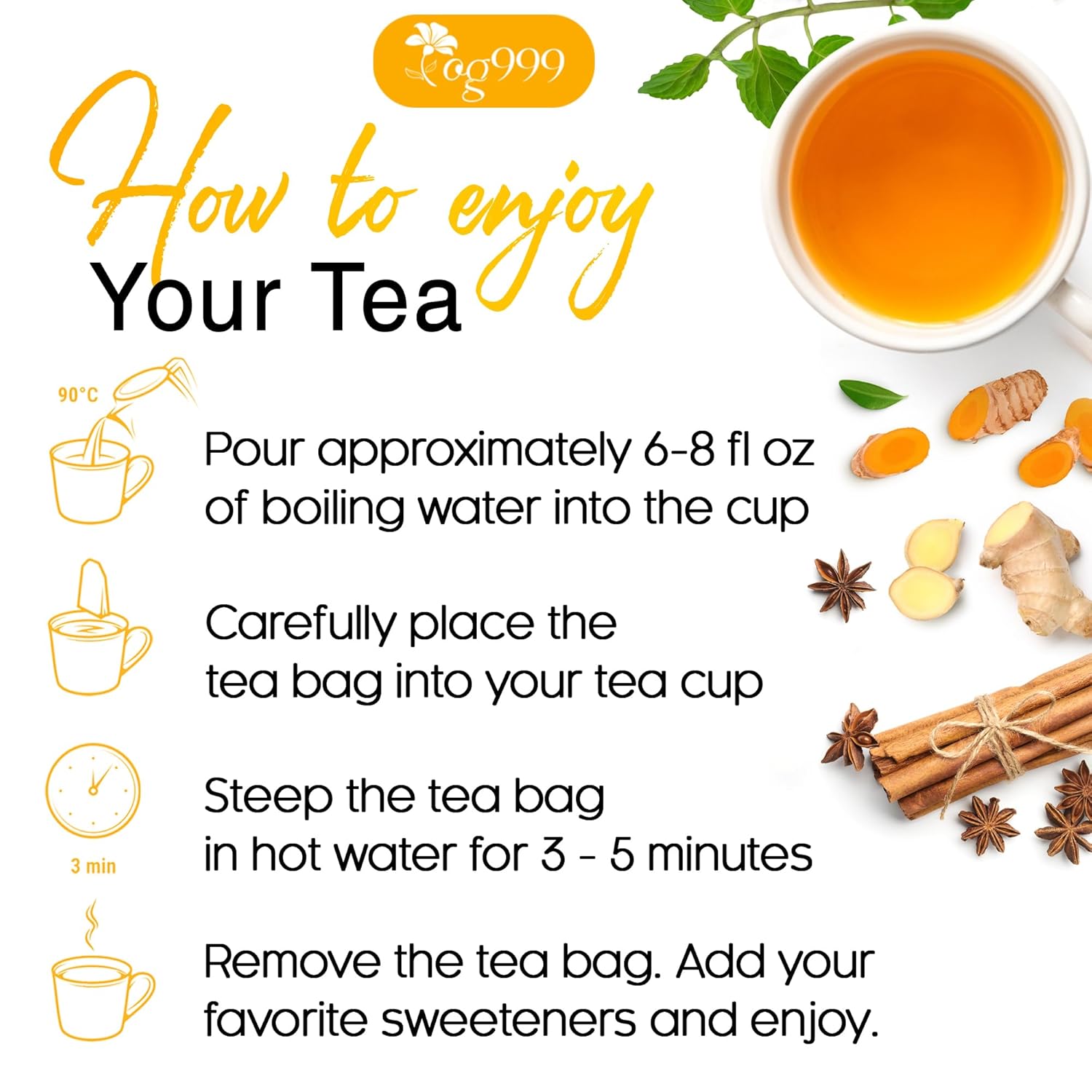 og999

How to enjoy
Your Tea

90°C

Pour approximately 6-8 fl oz of boiling water into the cup

Carefully place the tea bag into your tea cup

3 min

Steep the tea bag in hot water for 3 - 5 minutes

Remove the tea bag. Add your favorite sweeteners and enjoy.