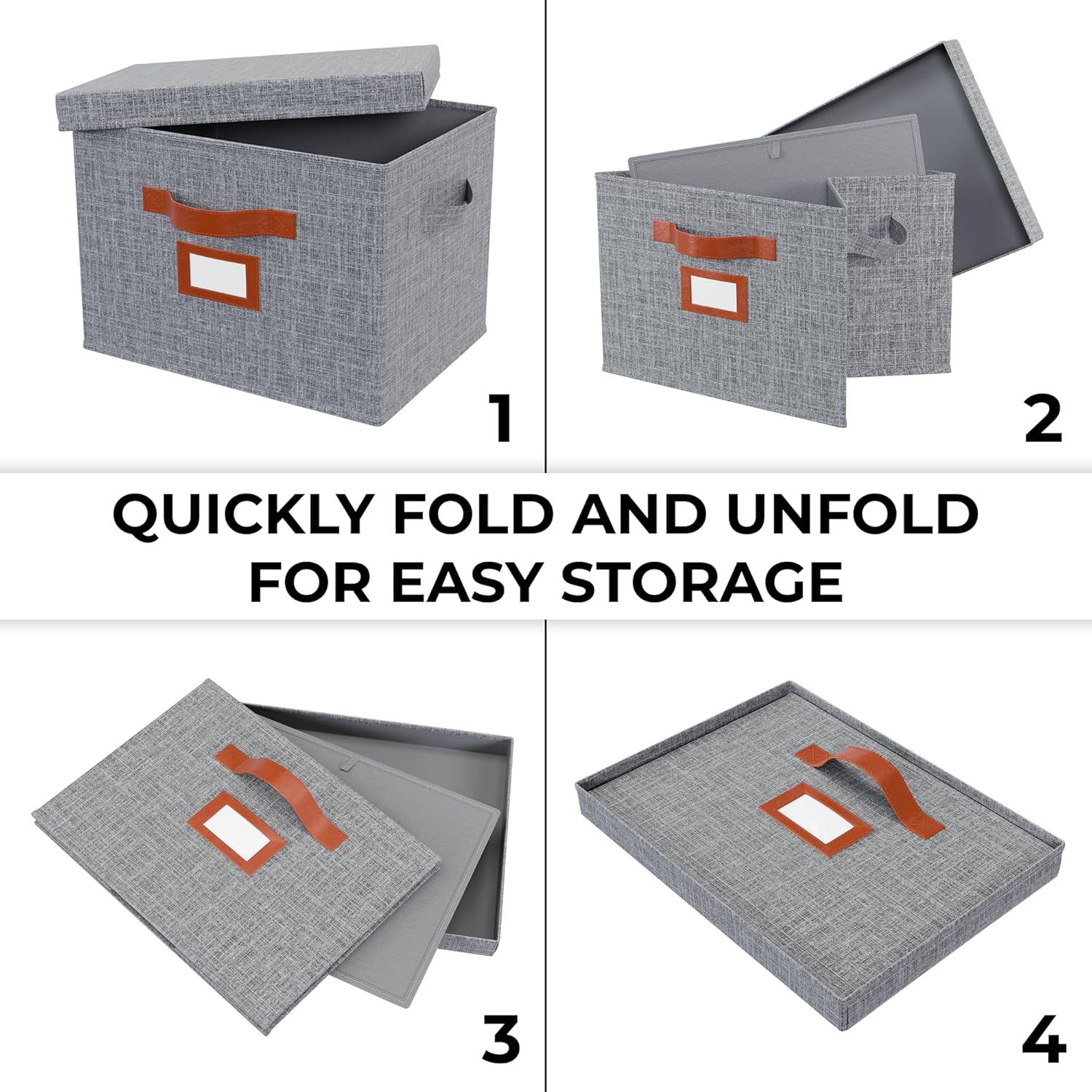 1

2

QUICKLY FOLD AND UNFOLD FOR EASY STORAGE

3

4