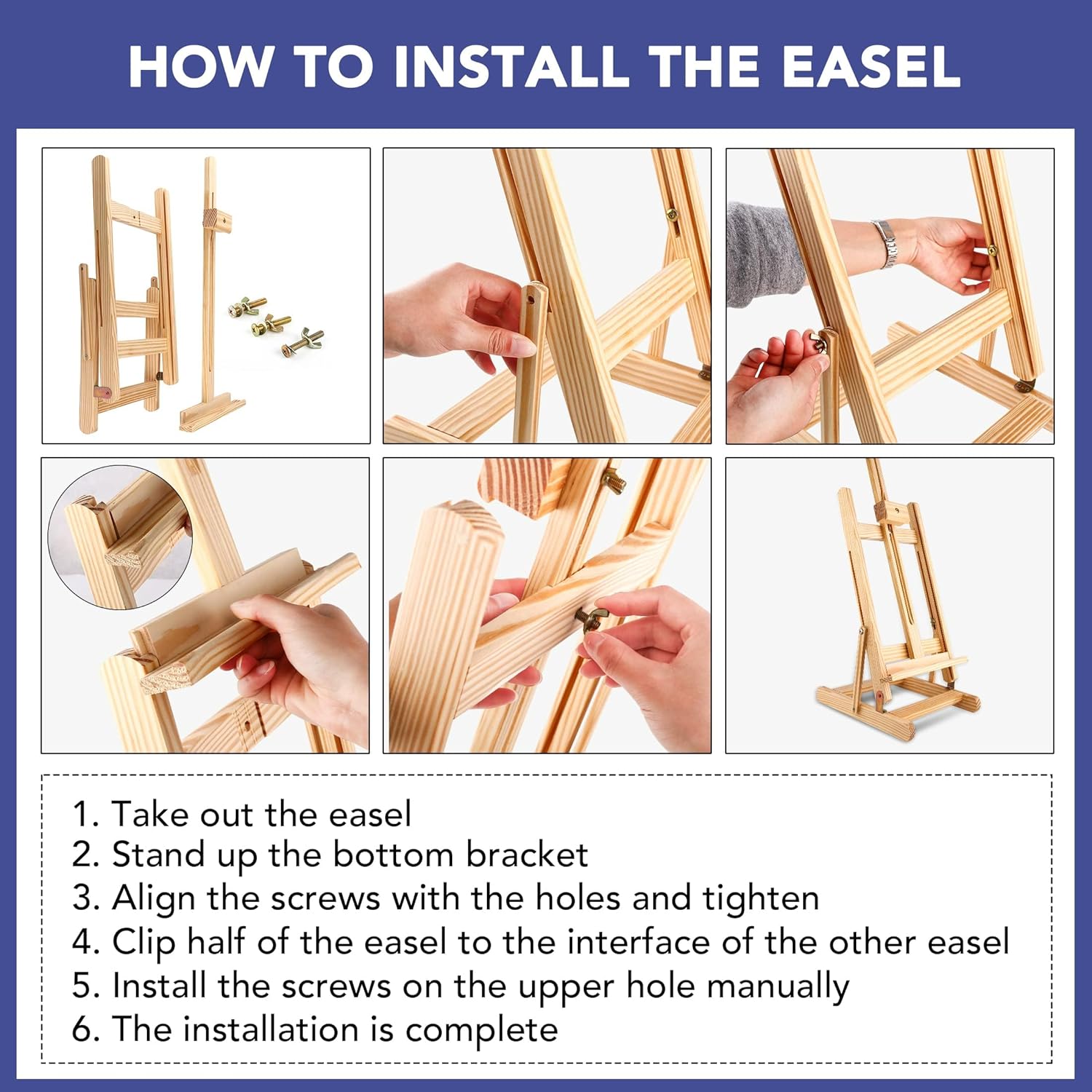 HOW TO INSTALL THE EASEL

1. Take out the easel
2. Stand up the bottom bracket
3. Align the screws with the holes and tighten
4. Clip half of the easel to the interface of the other easel
5. Install the screws on the upper hole manually
6. The installation is complete