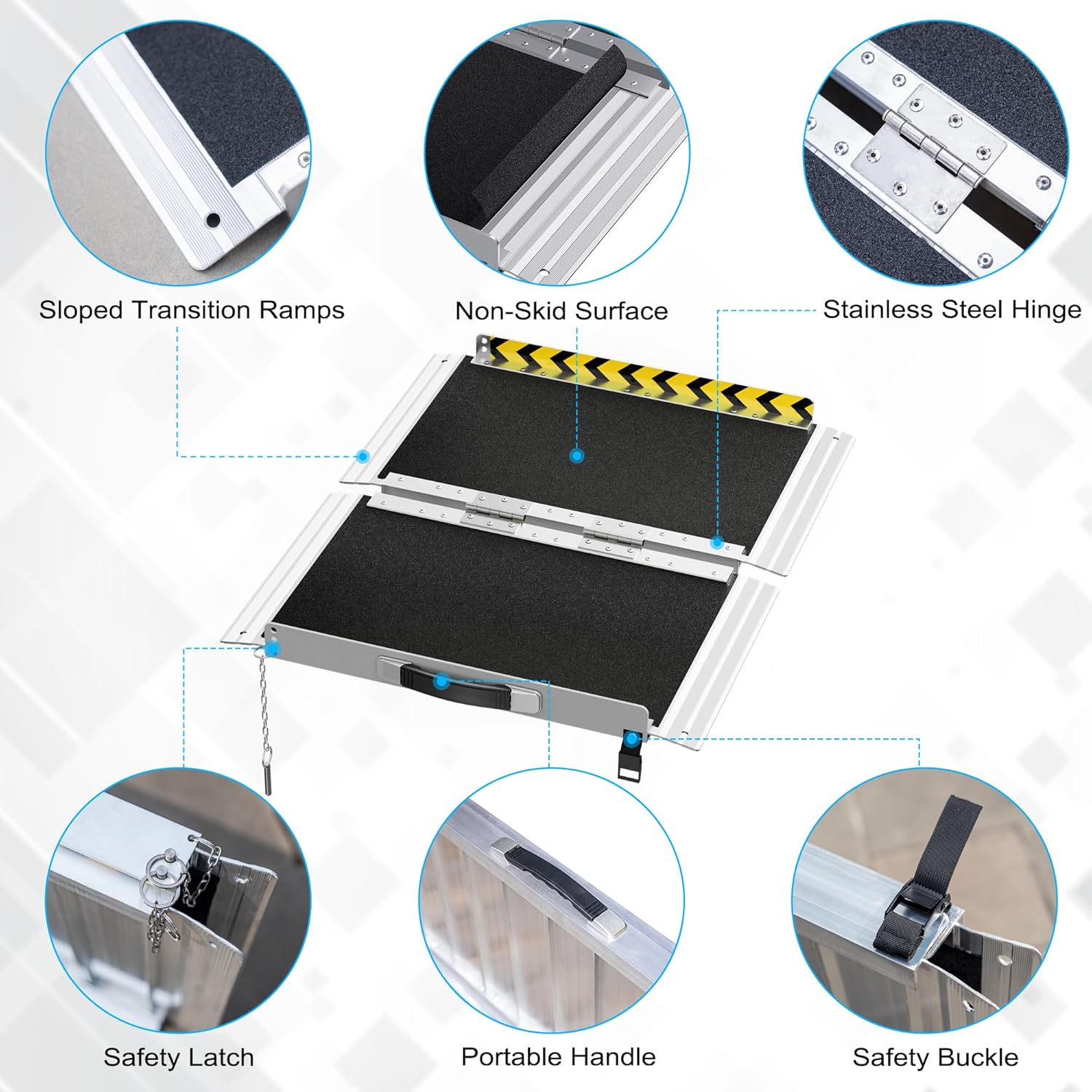 Sloped Transition Ramps

Non-Skid Surface

Stainless Steel Hinge

Safety Latch

Portable Handle

Safety Buckle