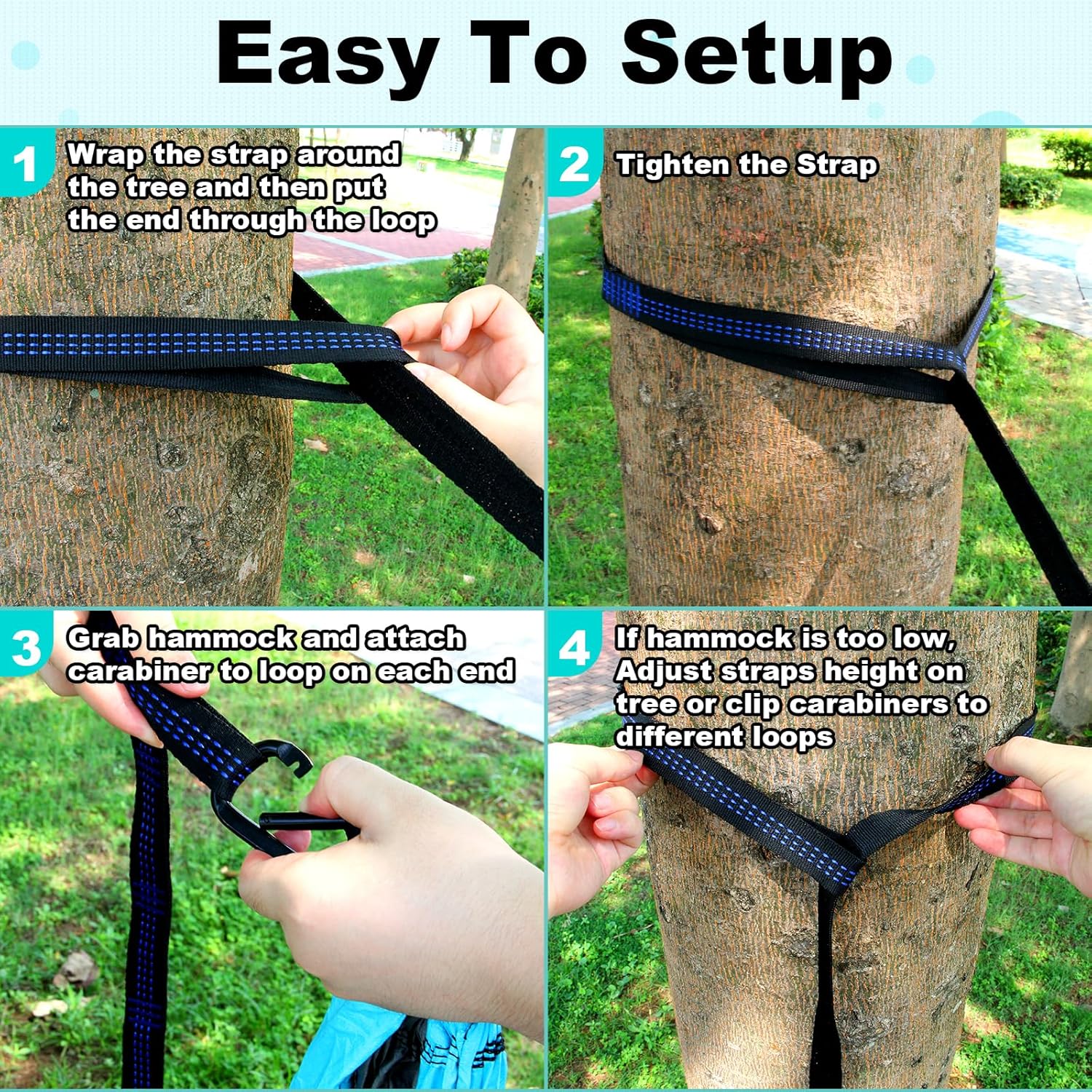 Easy To Setup

1 Wrap the strap around the tree and then put the end through the loop

2 Tighten the Strap

3 Grab hammock and attach carabiner to loop on each end

4 If hammock is too low, Adjust straps height on tree or clip carabiners to different loops