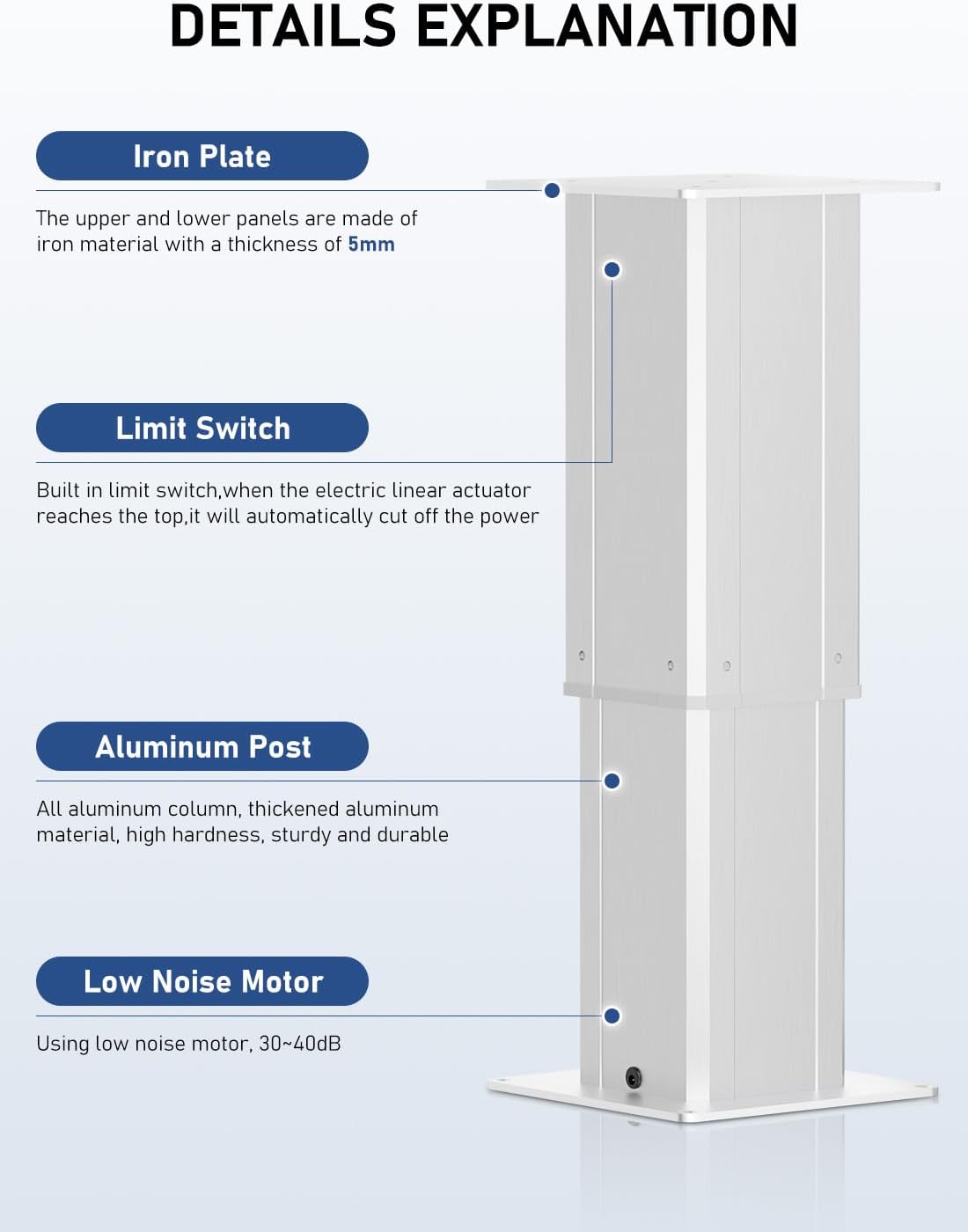 DETAILS EXPLANATION

Iron Plate

The upper and lower panels are made of iron material with a thickness of 5mm

Limit Switch

Built in limit switch,when the electric linear actuator reaches the top,it will automatically cut off the power

Aluminum Post

All aluminum column, thickened aluminum material, high hardness, sturdy and durable

Low Noise Motor

Using low noise motor, 30~40dB