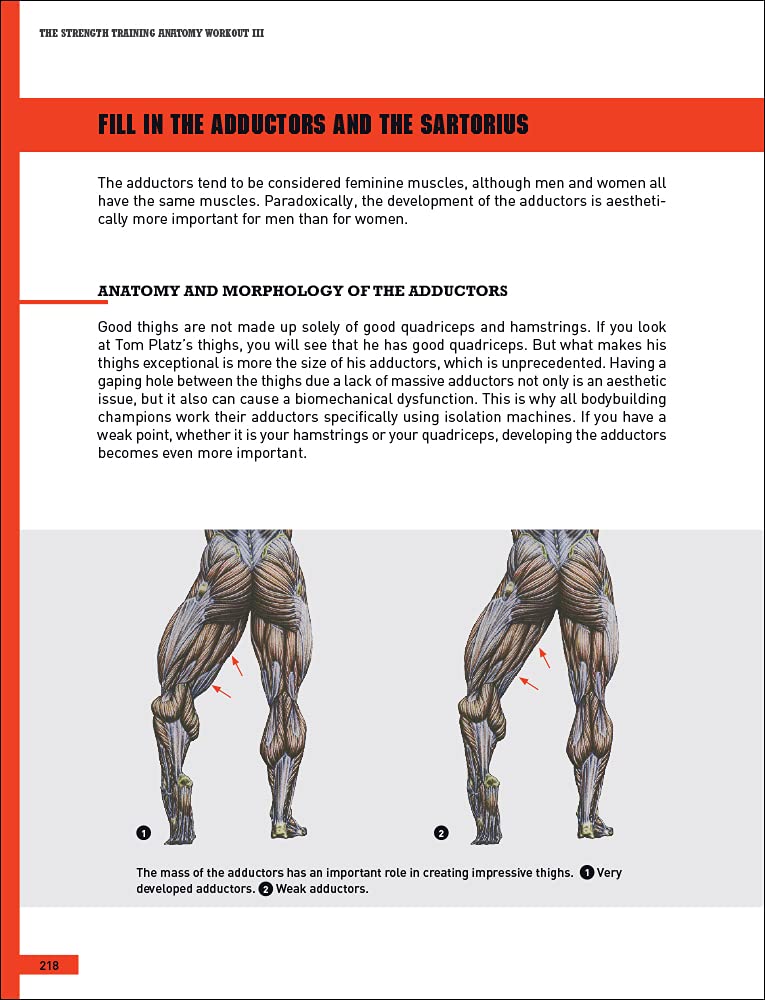 THE STRENGTH TRAINING ANATOMY WORKOUT III

FILL IN THE ADDUCTORS AND THE SARTORIUS

The adductors tend to be considered feminine muscles, although men and women all have the same muscles. Paradoxically, the development of the adductors is aesthetically more important for men than for women.

ANATOMY AND MORPHOLOGY OF THE ADDUCTORS

Good thighs are not made up solely of good quadriceps and hamstrings. If you look at Tom Platz's thighs, you will see that he has good quadriceps. But what makes his thighs exceptional is more the size of his adductors, which is unprecedented. Having a gaping hole between the thighs due a lack of massive adductors not only is an aesthetic issue, but it also can cause a biomechanical dysfunction. This is why all bodybuilding champions work their adductors specifically using isolation machines. If you have a weak point, whether it is your hamstrings or your quadriceps, developing the adductors becomes even more important.

1

2

The mass of the adductors has an important role in creating impressive thighs. 1 Very developed adductors. 2 Weak adductors.

218