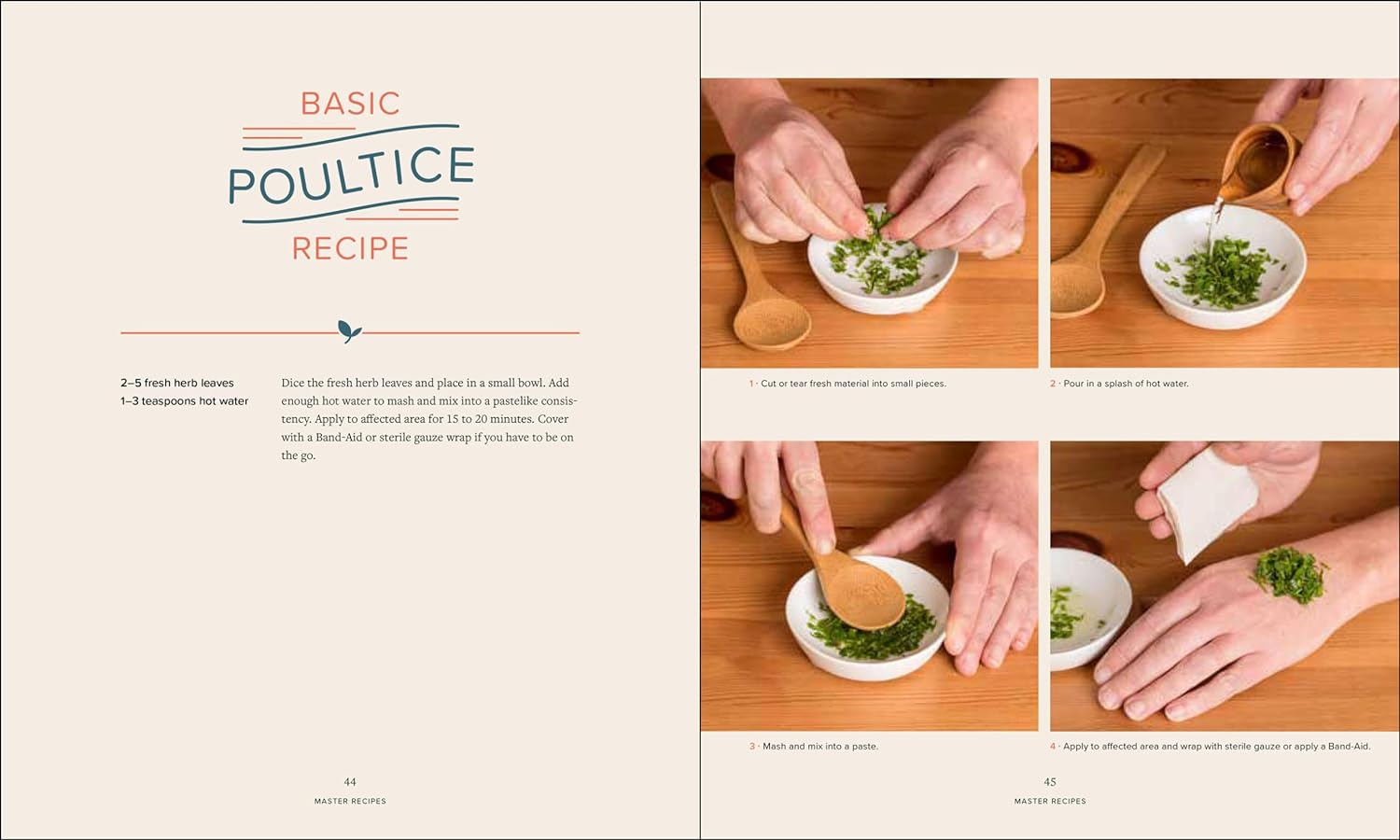 BASIC
POULTICE
RECIPE

2–5 fresh herb leaves
1–3 teaspoons hot water

Dice the fresh herb leaves and place in a small bowl. Add enough hot water to mash and mix into a pastelike consistency. Apply to affected area for 15 to 20 minutes. Cover with a Band-Aid or sterile gauze wrap if you have to be on the go.

44
MASTER RECIPES

1 · Cut or tear fresh material into small pieces.

2 · Pour in a splash of hot water.

3 · Mash and mix into a paste.

4 · Apply to affected area and wrap with sterile gauze or apply a Band-Aid.

45
MASTER RECIPES