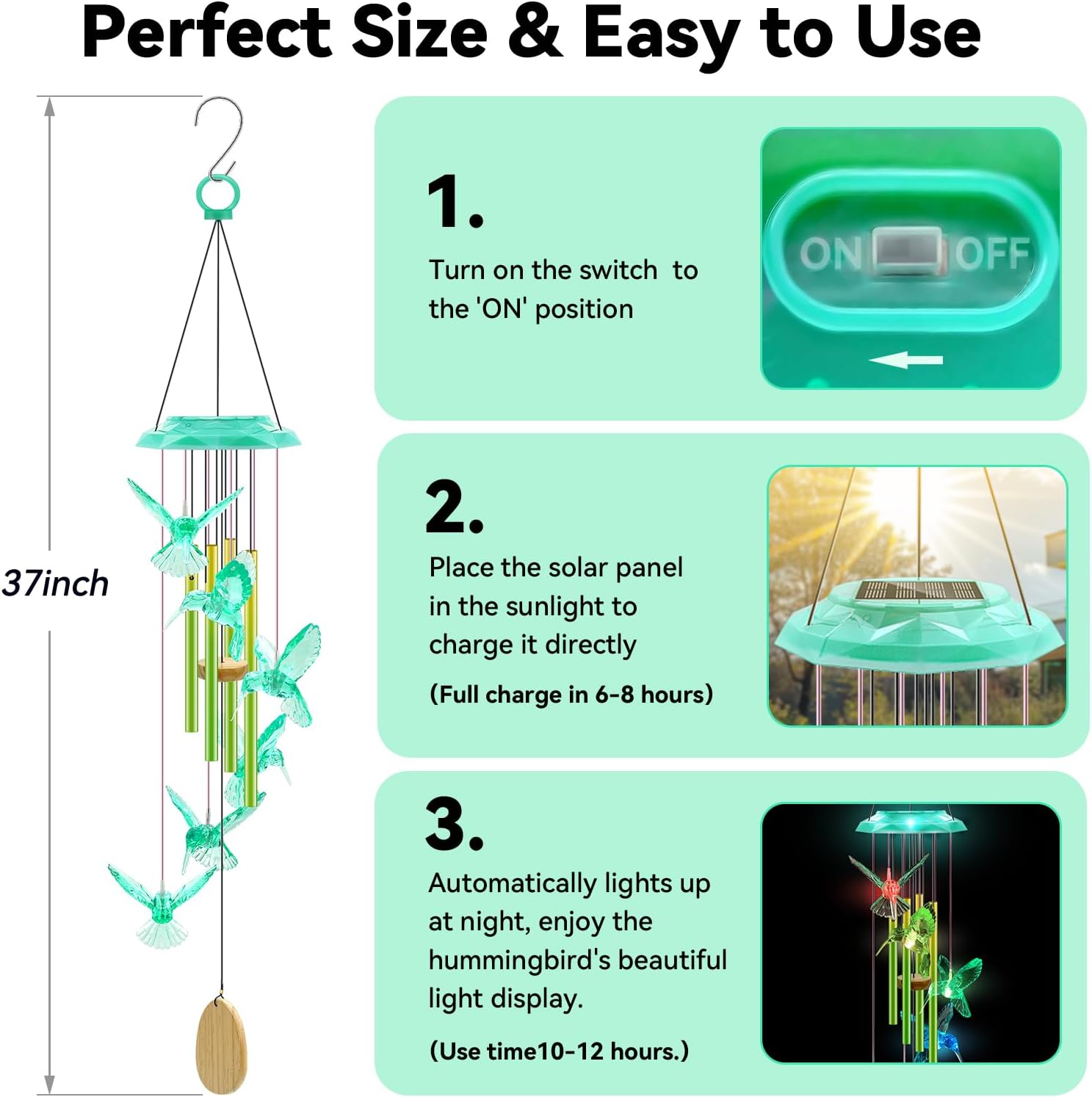 Perfect Size & Easy to Use

37inch

1.

Turn on the switch to the 'ON' position

ON OFF

2.

Place the solar panel in the sunlight to charge it directly

(Full charge in 6-8 hours)

3.

Automatically lights up at night, enjoy the hummingbird's beautiful light display.

(Use time10-12 hours.)