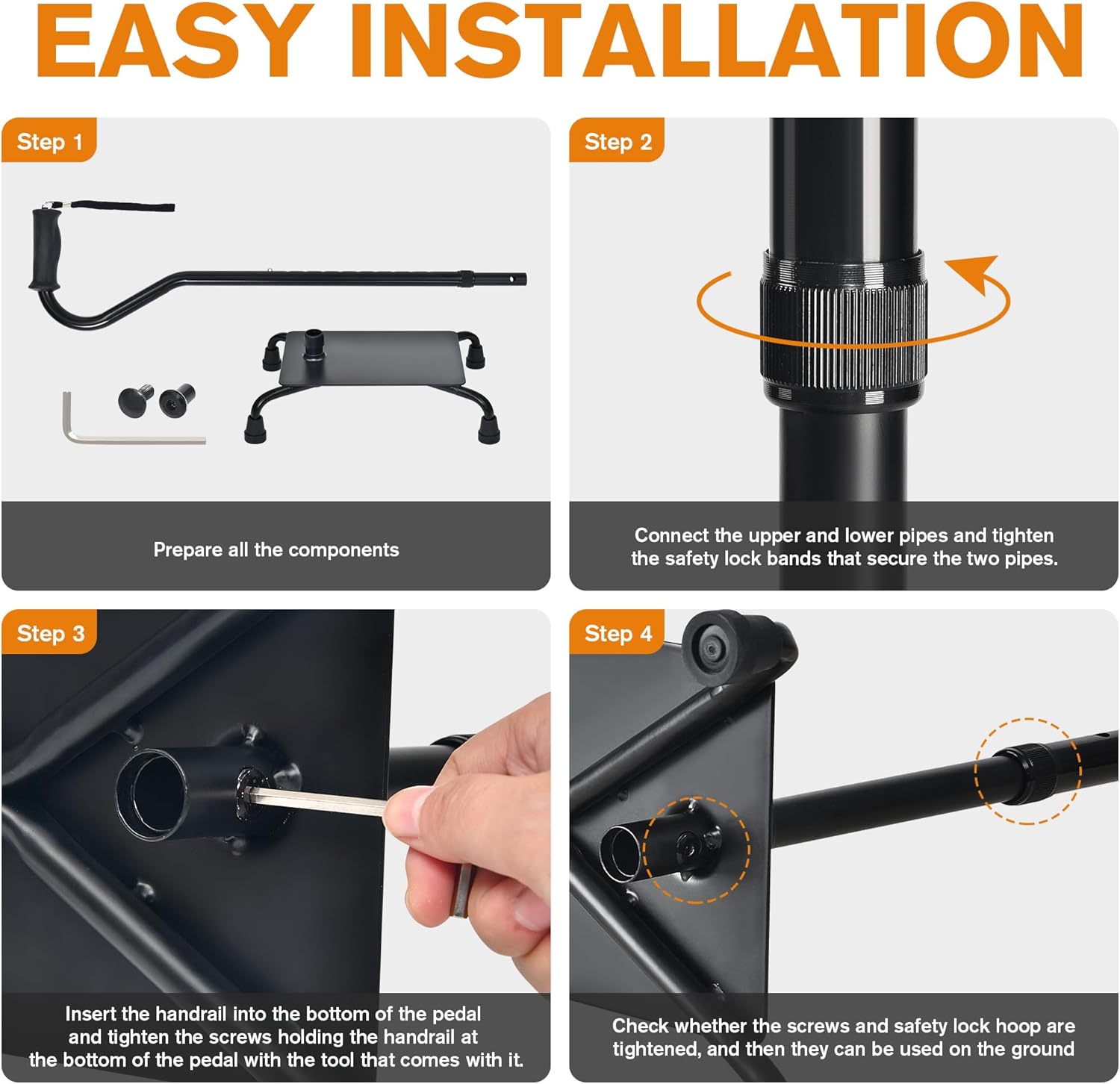 EASY INSTALLATION

Step 1

Prepare all the components

Step 2

Connect the upper and lower pipes and tighten the safety lock bands that secure the two pipes.

Step 3

Insert the handrail into the bottom of the pedal and tighten the screws holding the handrail at the bottom of the pedal with the tool that comes with it.

Step 4

Check whether the screws and safety lock hoop are tightened, and then they can be used on the ground