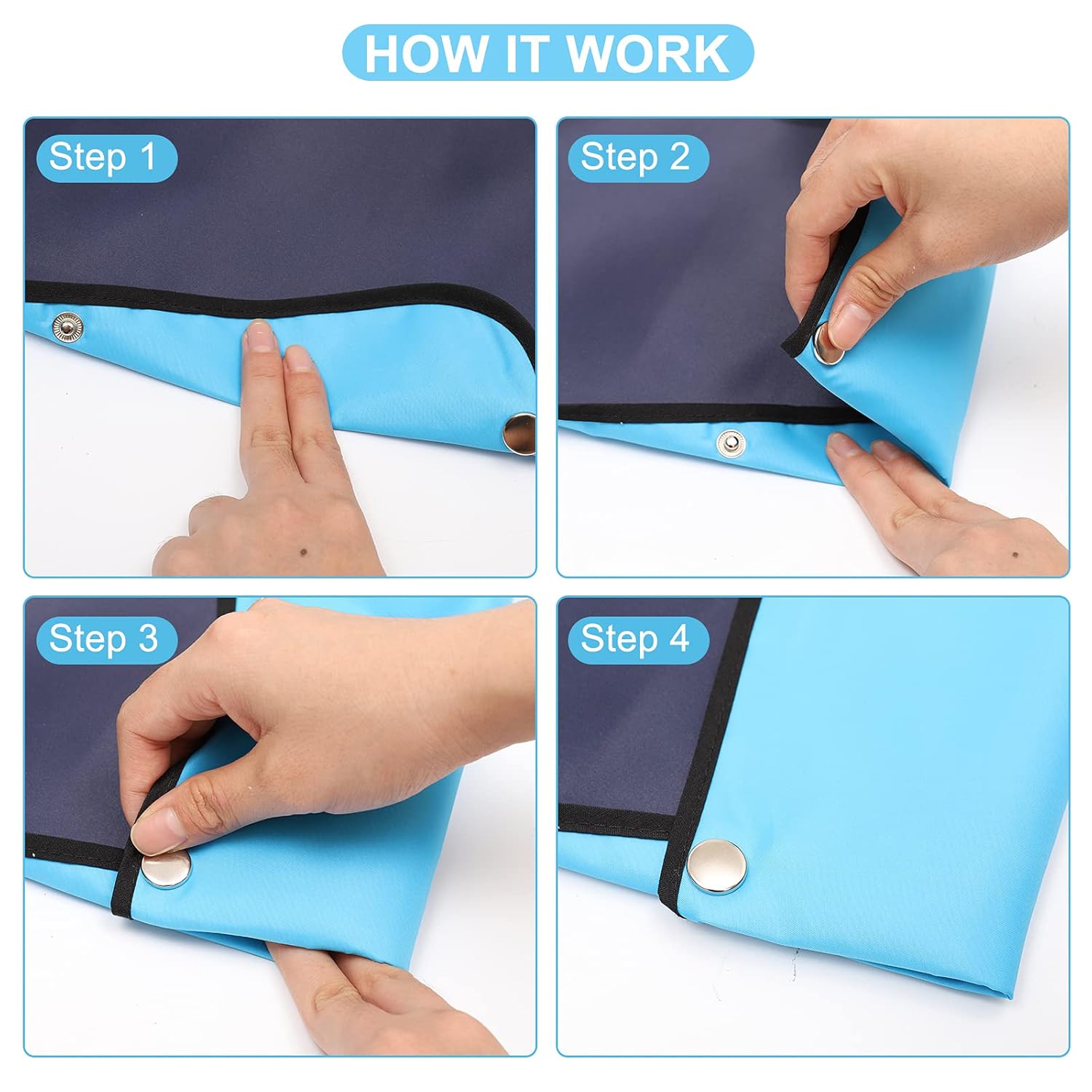 HOW IT WORK

Step 1

Step 2

Step 3

Step 4