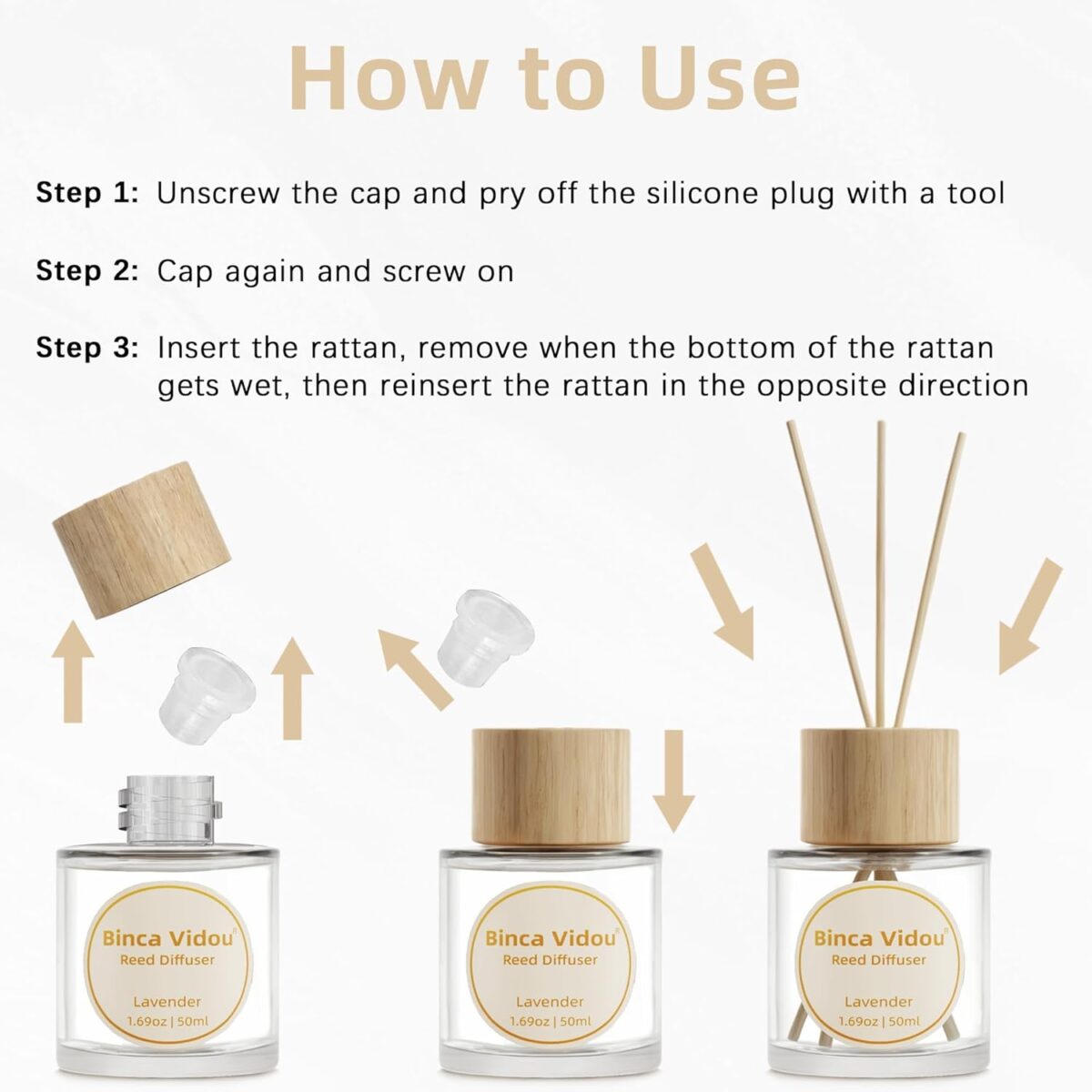 How to Use

Step 1: Unscrew the cap and pry off the silicone plug with a tool

Step 2: Cap again and screw on

Step 3: Insert the rattan, remove when the bottom of the rattan gets wet, then reinsert the rattan in the opposite direction

Binca Vidou®
Reed Diffuser
Lavender
1.69oz | 50ml

Binca Vidou®
Reed Diffuser
Lavender
1.69oz | 50ml

Binca Vidou®
Reed Diffuser
Lavender
1.69oz | 50ml