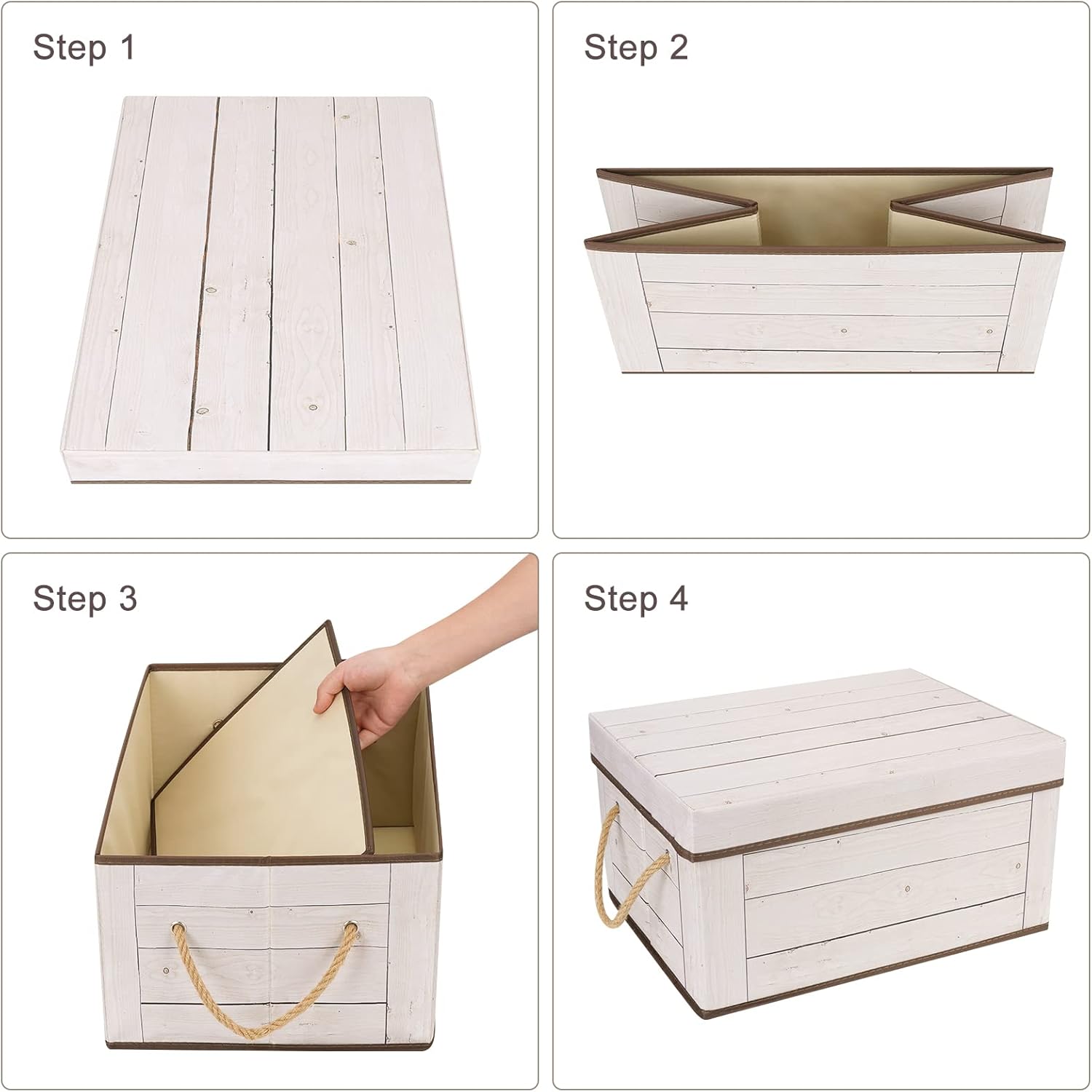 Step 1

Step 2

Step 3

Step 4