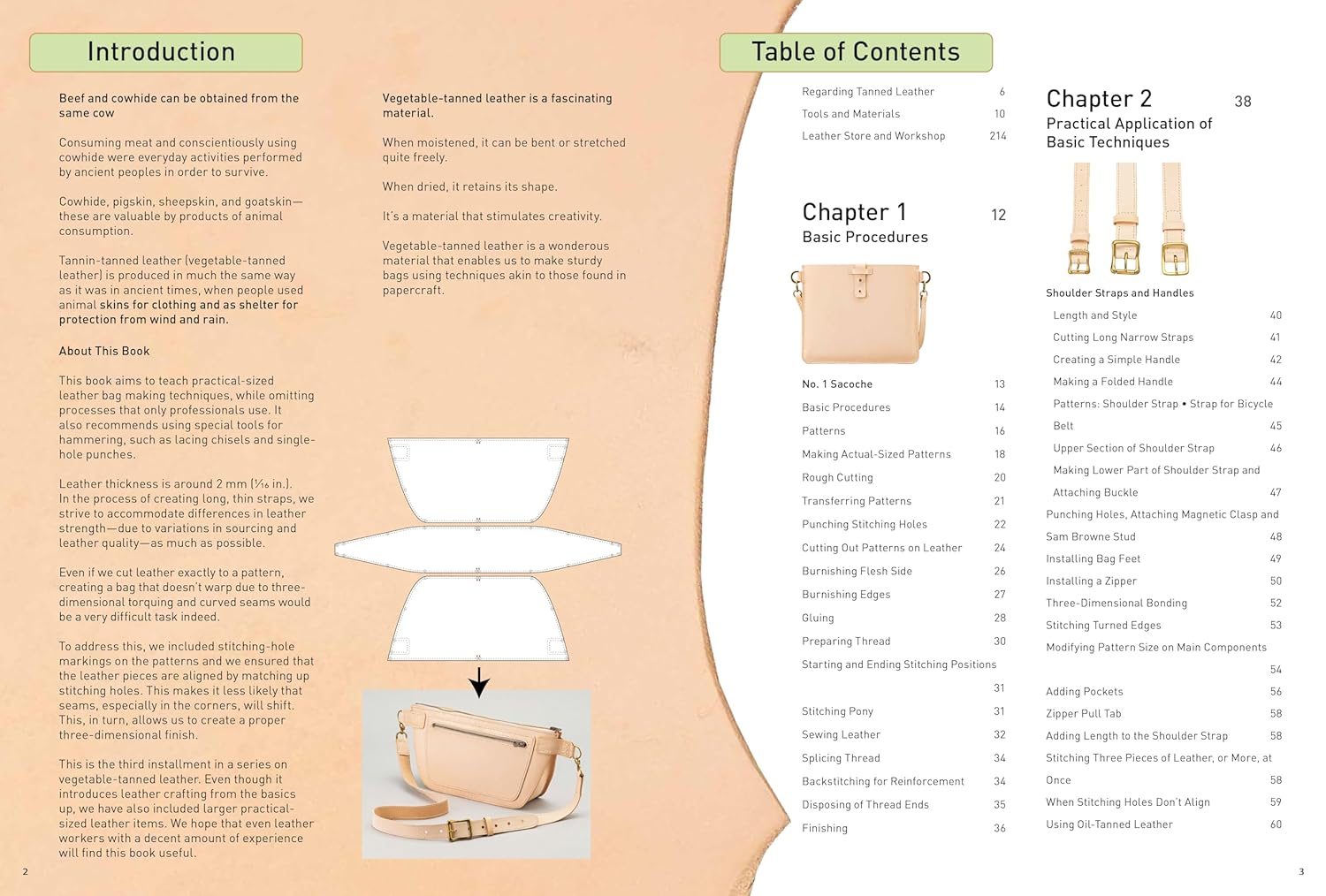 Introduction

Beef and cowhide can be obtained from the same cow

Consuming meat and conscientiously using cowhide were everyday activities performed by ancient peoples in order to survive.

Cowhide, pigskin, sheepskin, and goatskin—these are valuable by products of animal consumption.

Tannin-tanned leather (vegetable-tanned leather) is produced in much the same way as it was in ancient times, when people used animal skins for clothing and as shelter for protection from wind and rain.

About This Book

This book aims to teach practical-sized leather bag making techniques, while omitting processes that only professionals use. It also recommends using special tools for hammering, such as lacing chisels and single-hole punches.

Leather thickness is around 2 mm ($\frac{1}{16}$ in.). In the process of creating long, thin straps, we strive to accommodate differences in leather strength—due to variations in sourcing and leather quality—as much as possible.

Even if we cut leather exactly to a pattern, creating a bag that doesn't warp due to three-dimensional torquing and curved seams would be a very difficult task indeed.

To address this, we included stitching-hole markings on the patterns and we ensured that the leather pieces are aligned by matching up stitching holes. This makes it less likely that seams, especially in the corners, will shift. This, in turn, allows us to create a proper three-dimensional finish.

This is the third installment in a series on vegetable-tanned leather. Even though it introduces leather crafting from the basics up, we have also included larger practical-sized leather items. We hope that even leather workers with a decent amount of experience will find this book useful.

Vegetable-tanned leather is a fascinating material.

When moistened, it can be bent or stretched quite freely.

When dried, it retains its shape.

It's a material that stimulates creativity.

Vegetable-tanned leather is a wonderous material that enables us to make sturdy bags using techniques akin to those found in papercraft.

2

Table of Contents

Regarding Tanned Leather 6
Tools and Materials 10
Leather Store and Workshop 214

Chapter 1 12
Basic Procedures

No. 1 Sacoche 13
Basic Procedures 14
Patterns 16
Making Actual-Sized Patterns 18
Rough Cutting 20
Transferring Patterns 21
Punching Stitching Holes 22
Cutting Out Patterns on Leather 24
Burnishing Flesh Side 26
Burnishing Edges 27
Gluing 28
Preparing Thread 30
Starting and Ending Stitching Positions 31
Stitching Pony 31
Sewing Leather 32
Splicing Thread 34
Backstitching for Reinforcement 34
Disposing of Thread Ends 35
Finishing 36

Chapter 2 38
Practical Application of Basic Techniques

Shoulder Straps and Handles
Length and Style 40
Cutting Long Narrow Straps 41
Creating a Simple Handle 42
Making a Folded Handle 44
Patterns: Shoulder Strap • Strap for Bicycle
Belt 45
Upper Section of Shoulder Strap 46
Making Lower Part of Shoulder Strap and Attaching Buckle 47
Punching Holes, Attaching Magnetic Clasp and Sam Browne Stud 48
Installing Bag Feet 49
Installing a Zipper 50
Three-Dimensional Bonding 52
Stitching Turned Edges 53
Modifying Pattern Size on Main Components 54
Adding Pockets 56
Zipper Pull Tab 58
Adding Length to the Shoulder Strap 58
Stitching Three Pieces of Leather, or More, at Once 58
When Stitching Holes Don't Align 59
Using Oil-Tanned Leather 60

3