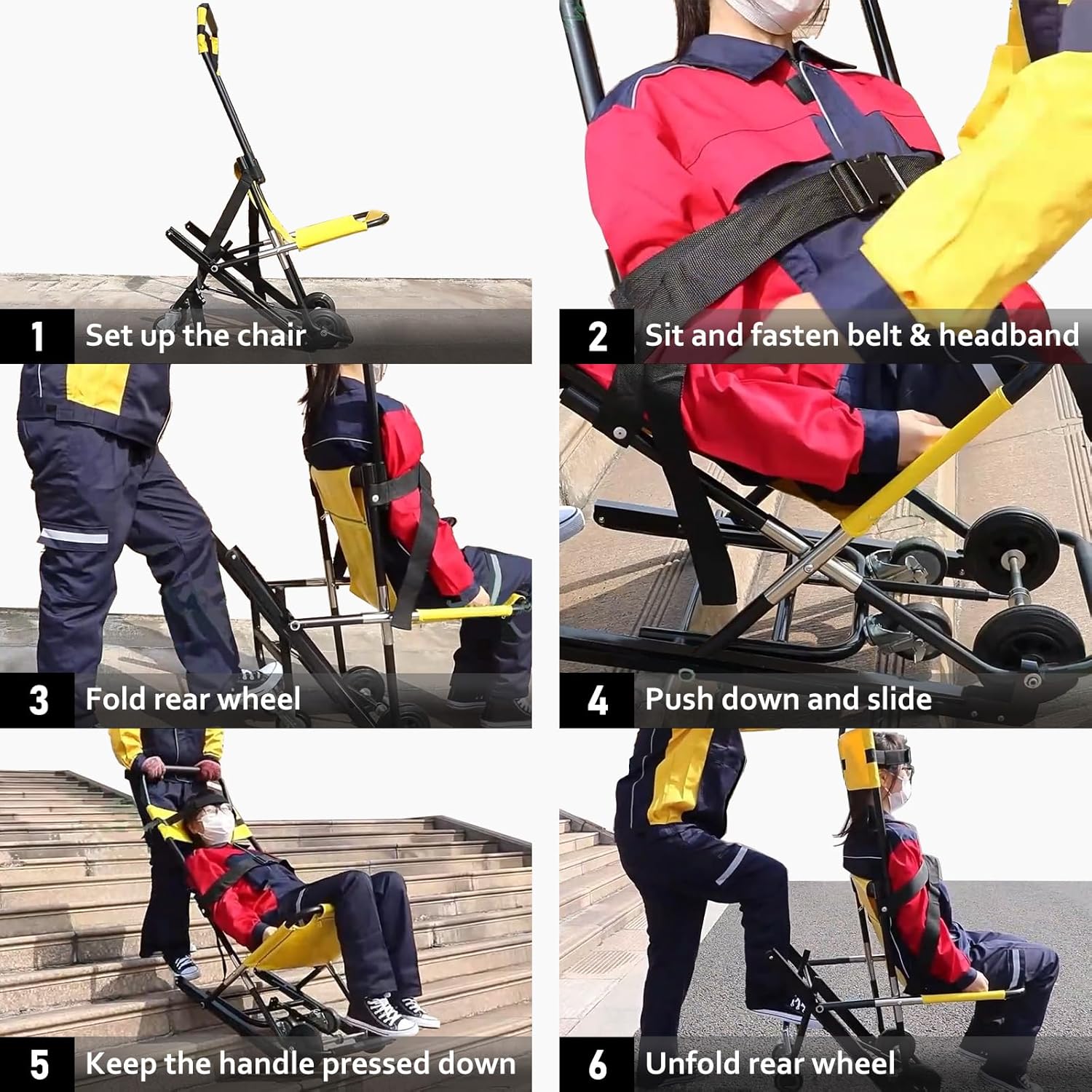 1 Set up the chair

2 Sit and fasten belt & headband

3 Fold rear wheel

4 Push down and slide

5 Keep the handle pressed down

6 Unfold rear wheel