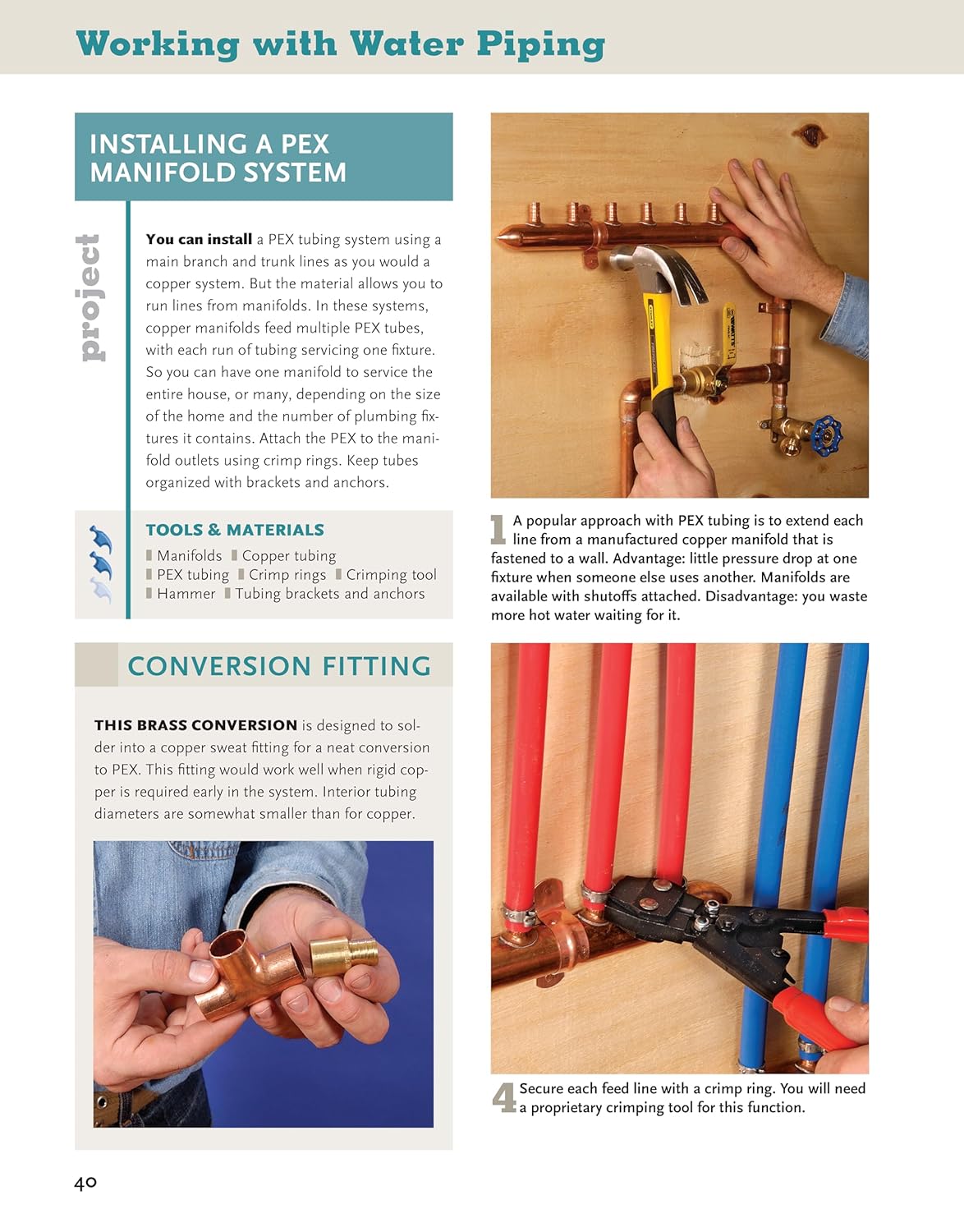 Working with Water Piping

INSTALLING A PEX MANIFOLD SYSTEM

project

**You can install** a PEX tubing system using a main branch and trunk lines as you would a copper system. But the material allows you to run lines from manifolds. In these systems, copper manifolds feed multiple PEX tubes, with each run of tubing servicing one fixture. So you can have one manifold to service the entire house, or many, depending on the size of the home and the number of plumbing fixtures it contains. Attach the PEX to the manifold outlets using crimp rings. Keep tubes organized with brackets and anchors.

TOOLS & MATERIALS

Manifolds Copper tubing
PEX tubing Crimp rings Crimping tool
Hammer Tubing brackets and anchors

CONVERSION FITTING

**THIS BRASS CONVERSION** is designed to solder into a copper sweat fitting for a neat conversion to PEX. This fitting would work well when rigid copper is required early in the system. Interior tubing diameters are somewhat smaller than for copper.

1 A popular approach with PEX tubing is to extend each line from a manufactured copper manifold that is fastened to a wall. Advantage: little pressure drop at one fixture when someone else uses another. Manifolds are available with shutoffs attached. Disadvantage: you waste more hot water waiting for it.

4 Secure each feed line with a crimp ring. You will need a proprietary crimping tool for this function.

40