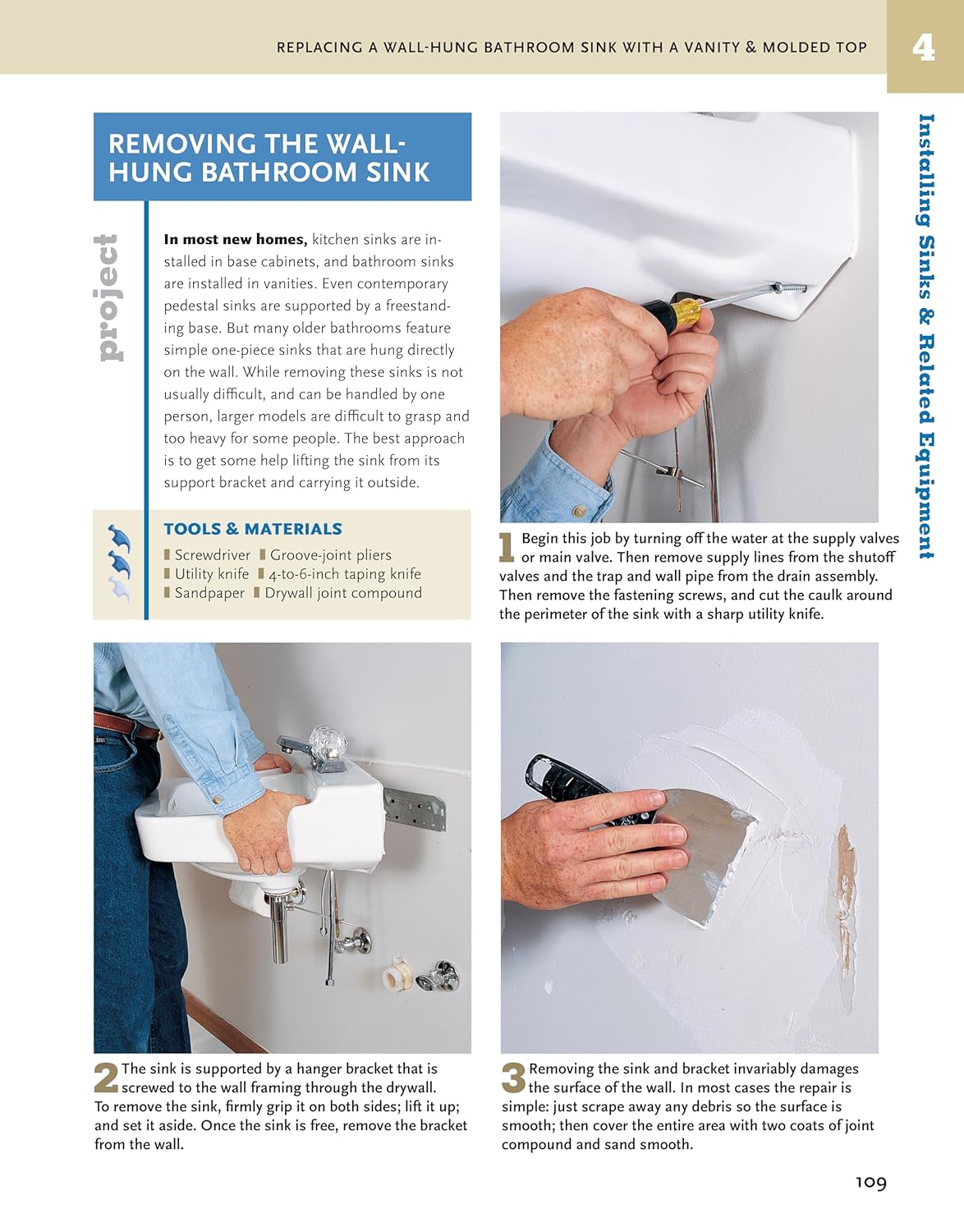 REPLACING A WALL-HUNG BATHROOM SINK WITH A VANITY & MOLDED TOP

4

Installing Sinks & Related Equipment

REMOVING THE WALL-HUNG BATHROOM SINK

project

**In most new homes,** kitchen sinks are installed in base cabinets, and bathroom sinks are installed in vanities. Even contemporary pedestal sinks are supported by a freestanding base. But many older bathrooms feature simple one-piece sinks that are hung directly on the wall. While removing these sinks is not usually difficult, and can be handled by one person, larger models are difficult to grasp and too heavy for some people. The best approach is to get some help lifting the sink from its support bracket and carrying it outside.

TOOLS & MATERIALS

Screwdriver
Groove-joint pliers
Utility knife
4-to-6-inch taping knife
Sandpaper
Drywall joint compound

1 Begin this job by turning off the water at the supply valves or main valve. Then remove supply lines from the shutoff valves and the trap and wall pipe from the drain assembly. Then remove the fastening screws, and cut the caulk around the perimeter of the sink with a sharp utility knife.

2 The sink is supported by a hanger bracket that is screwed to the wall framing through the drywall. To remove the sink, firmly grip it on both sides; lift it up; and set it aside. Once the sink is free, remove the bracket from the wall.

3 Removing the sink and bracket invariably damages the surface of the wall. In most cases the repair is simple: just scrape away any debris so the surface is smooth; then cover the entire area with two coats of joint compound and sand smooth.

109