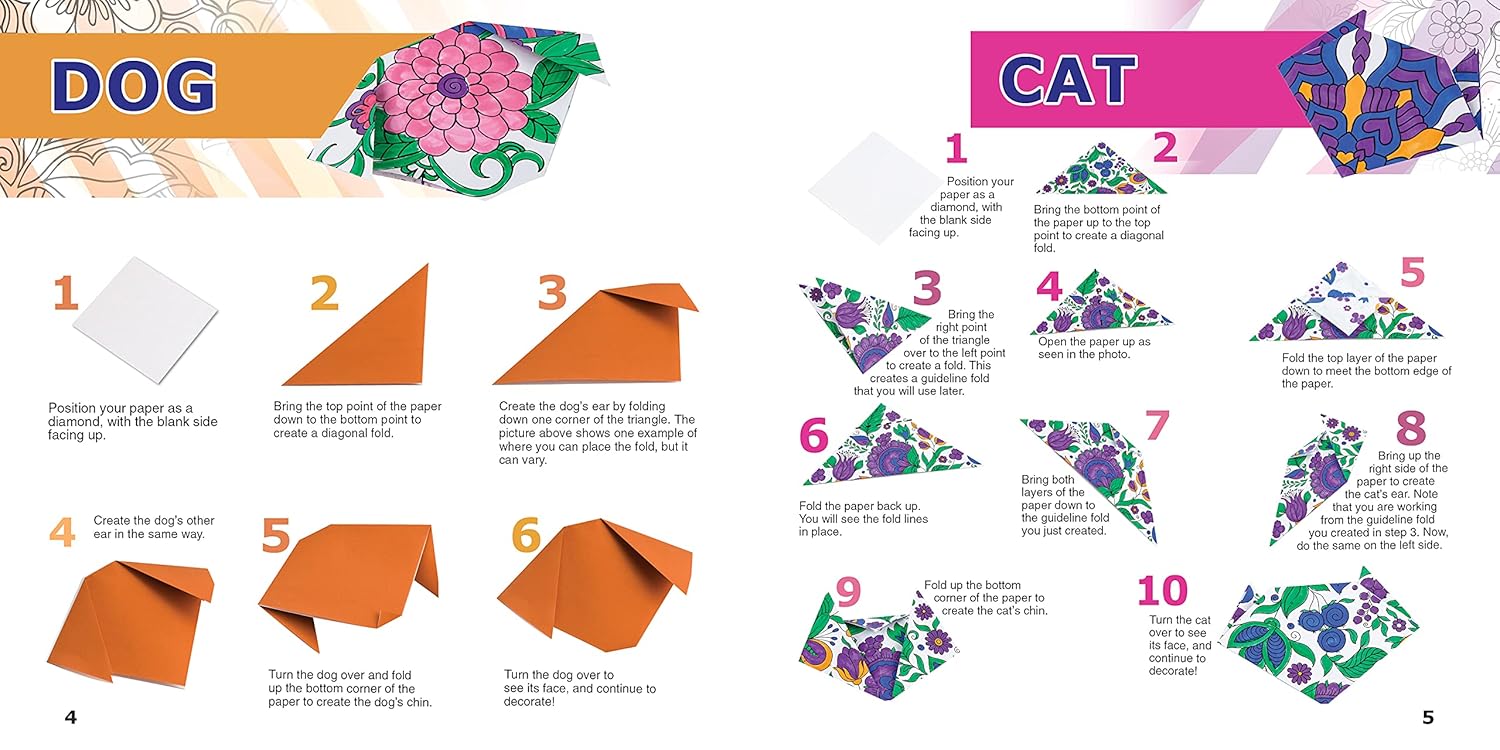 DOG

1

Position your paper as a diamond, with the blank side facing up.

2

Bring the top point of the paper down to the bottom point to create a diagonal fold.

3

Create the dog's ear by folding down one corner of the triangle. The picture above shows one example of where you can place the fold, but it can vary.

4

Create the dog's other ear in the same way.

5

Turn the dog over and fold up the bottom corner of the paper to create the dog's chin.

6

Turn the dog over to see its face, and continue to decorate!

4

CAT

1

Position your paper as a diamond, with the blank side facing up.

2

Bring the bottom point of the paper up to the top point to create a diagonal fold.

3

Bring the right point of the triangle over to the left point to create a fold. This creates a guideline fold that you will use later.

4

Open the paper up as seen in the photo.

5

Fold the top layer of the paper down to meet the bottom edge of the paper.

6

Fold the paper back up. You will see the fold lines in place.

7

Bring both layers of the paper down to the guideline fold you just created.

8

Bring up the right side of the paper to create the cat's ear. Note that you are working from the guideline fold you created in step 3. Now, do the same on the left side.

9

Fold up the bottom corner of the paper to create the cat's chin.

10

Turn the cat over to see its face, and continue to decorate!

5